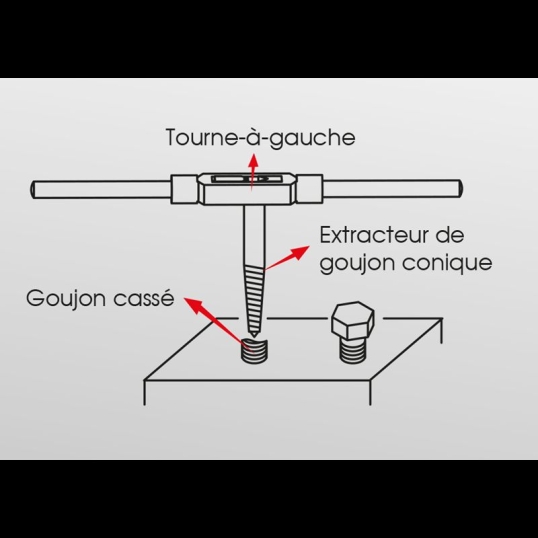 Tourne-à-gauche

Extracteur de goujon conique

Goujon cassé